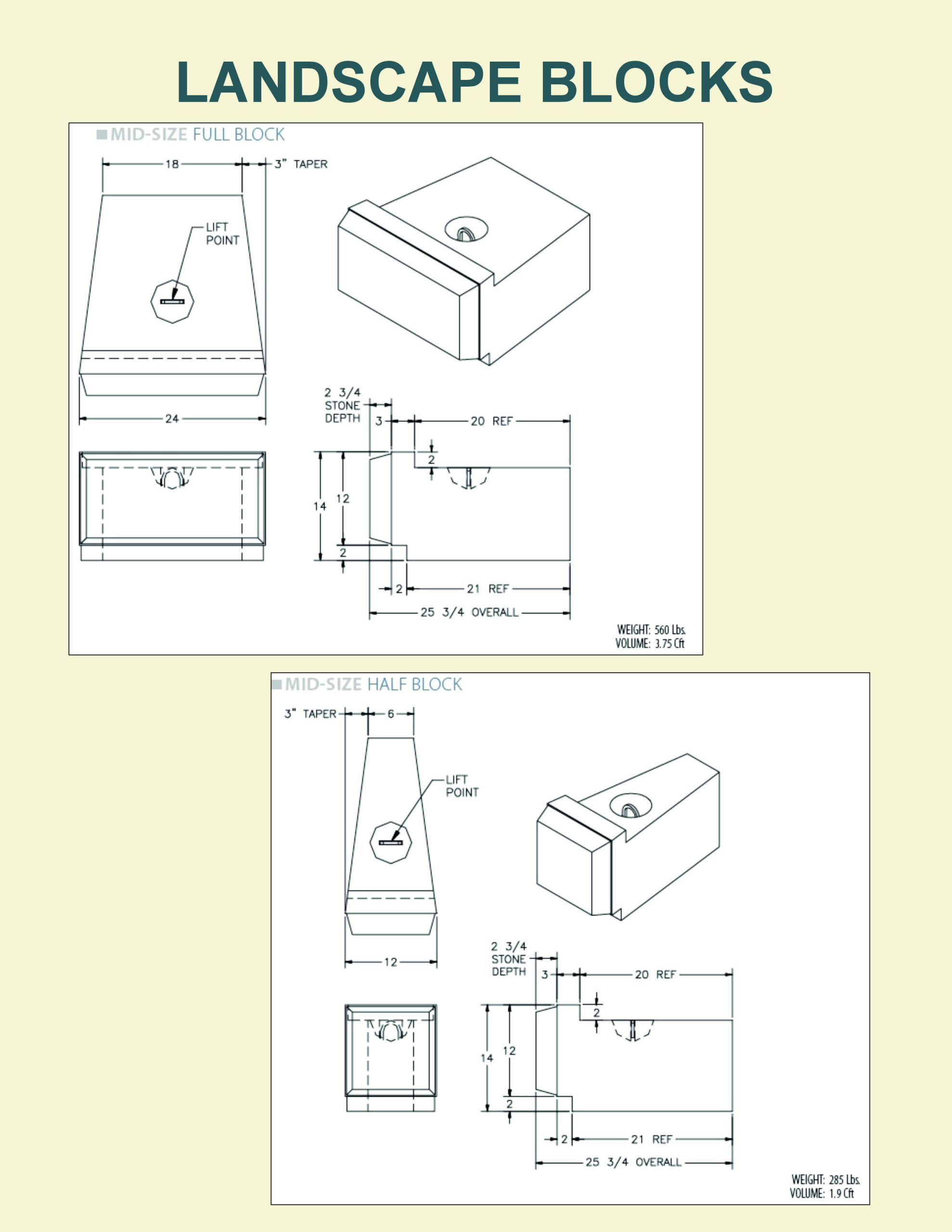 LANDSCAPE BLOCKS

MID-SIZE FULL BLOCK

18

3" TAPER

LIFT POINT

24

2 3/4 STONE DEPTH

3

20 REF

2

14

12

2

2

21 REF

25 3/4 OVERALL

WEIGHT: 560 Lbs.
VOLUME: 3.75 Cft

MID-SIZE HALF BLOCK

3" TAPER

6

LIFT POINT

12

2 3/4 STONE DEPTH

3

20 REF

2

14

12

2

2

21 REF

25 3/4 OVERALL

WEIGHT: 285 Lbs.
VOLUME: 1.9 Cft