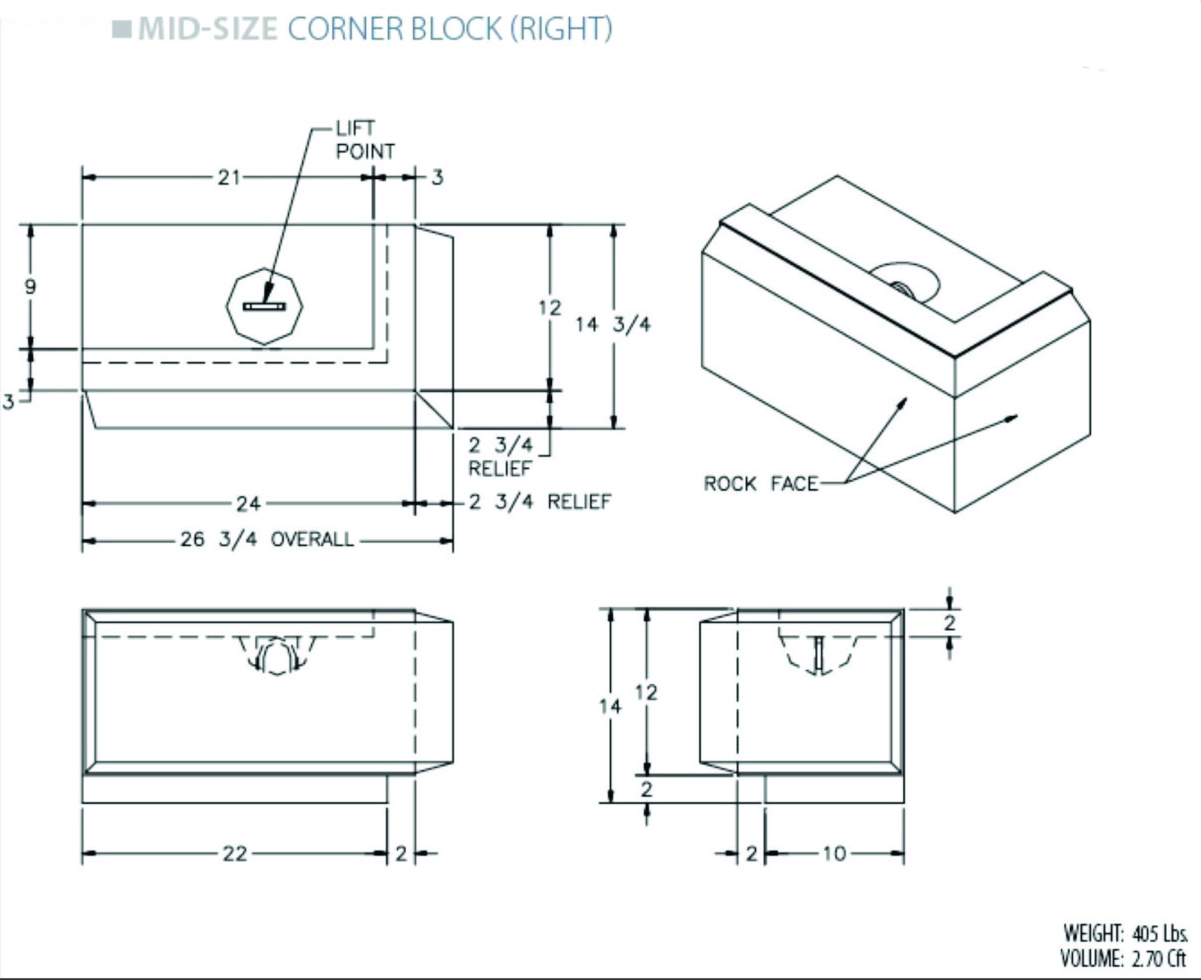 MID-SIZE CORNER BLOCK (RIGHT)

LIFT POINT

21

3

9

3

12

14 3/4

2 3/4 RELIEF

24

2 3/4 RELIEF

26 3/4 OVERALL

ROCK FACE

22

2

14

12

2

2

2

10

WEIGHT: 405 Lbs.
VOLUME: 2.70 Cft